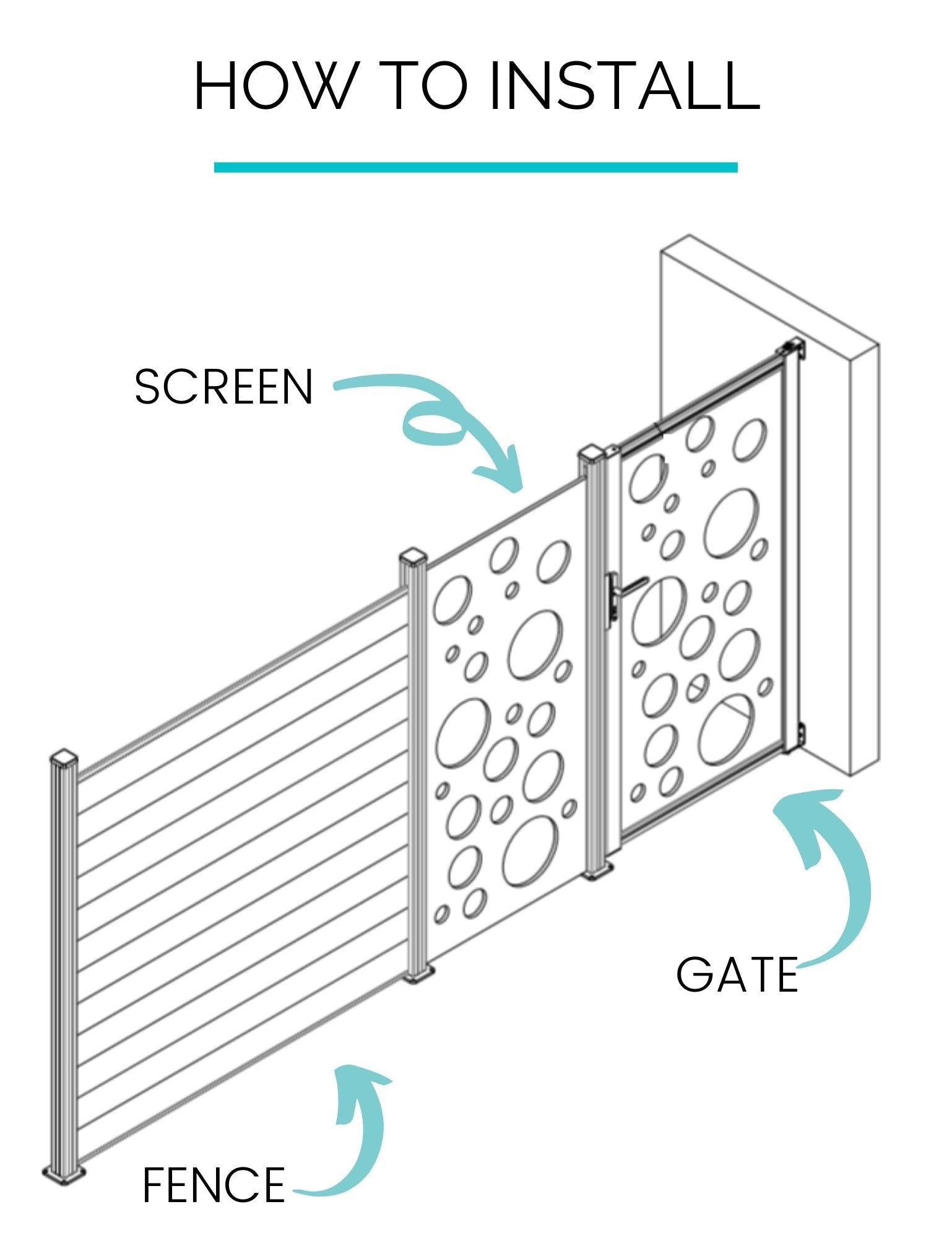 HOW TO INSTALL

SCREEN

GATE

FENCE