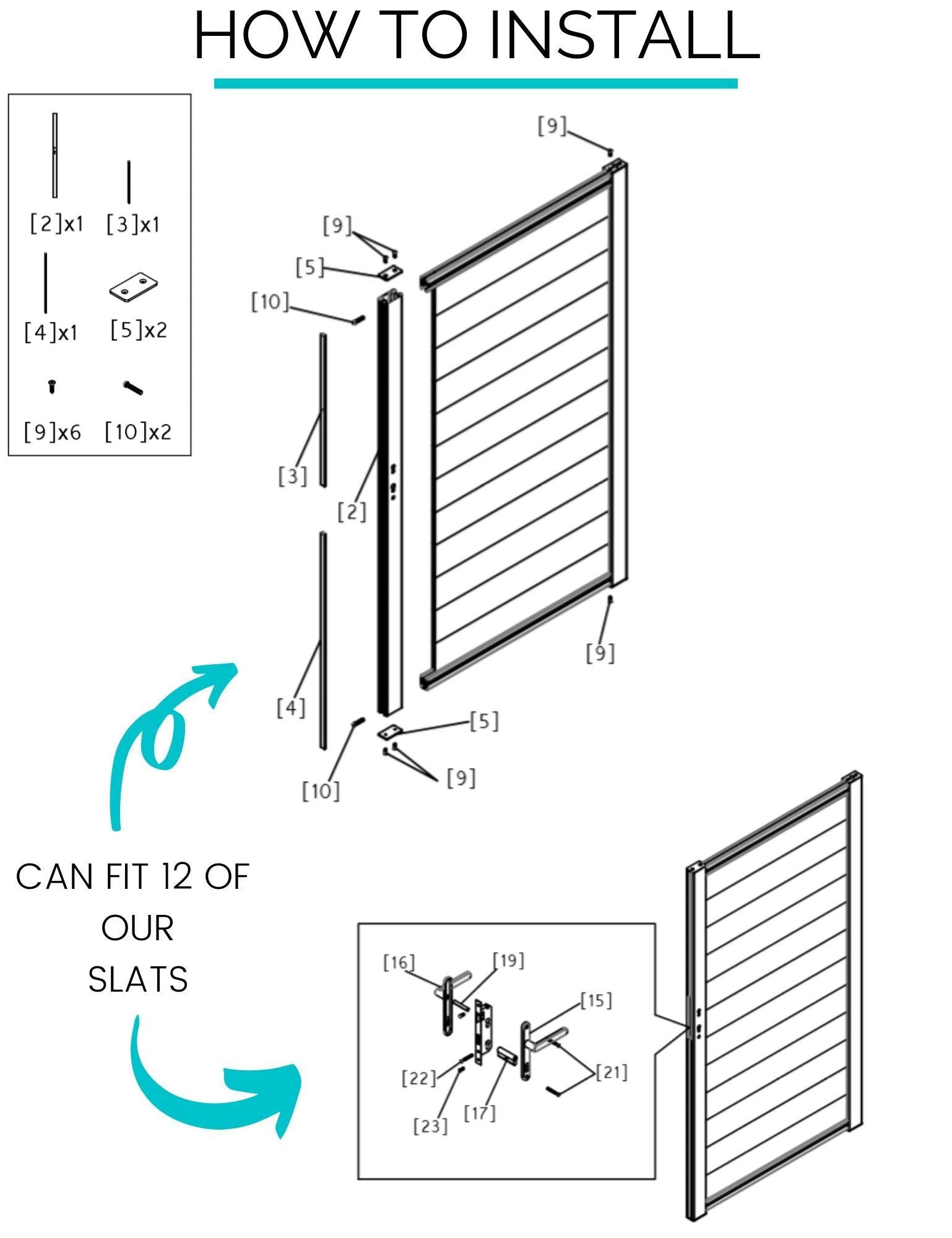 HOW TO INSTALL

[2]x1 [3]x1
[4]x1 [5]x2
[9]x6 [10]x2

[9]
[9]
[5]
[10]
[3]
[2]
[9]
[4]
[5]
[10]
[9]

CAN FIT 12 OF OUR SLATS

[16]
[19]
[15]
[22]
[21]
[23]
[17]