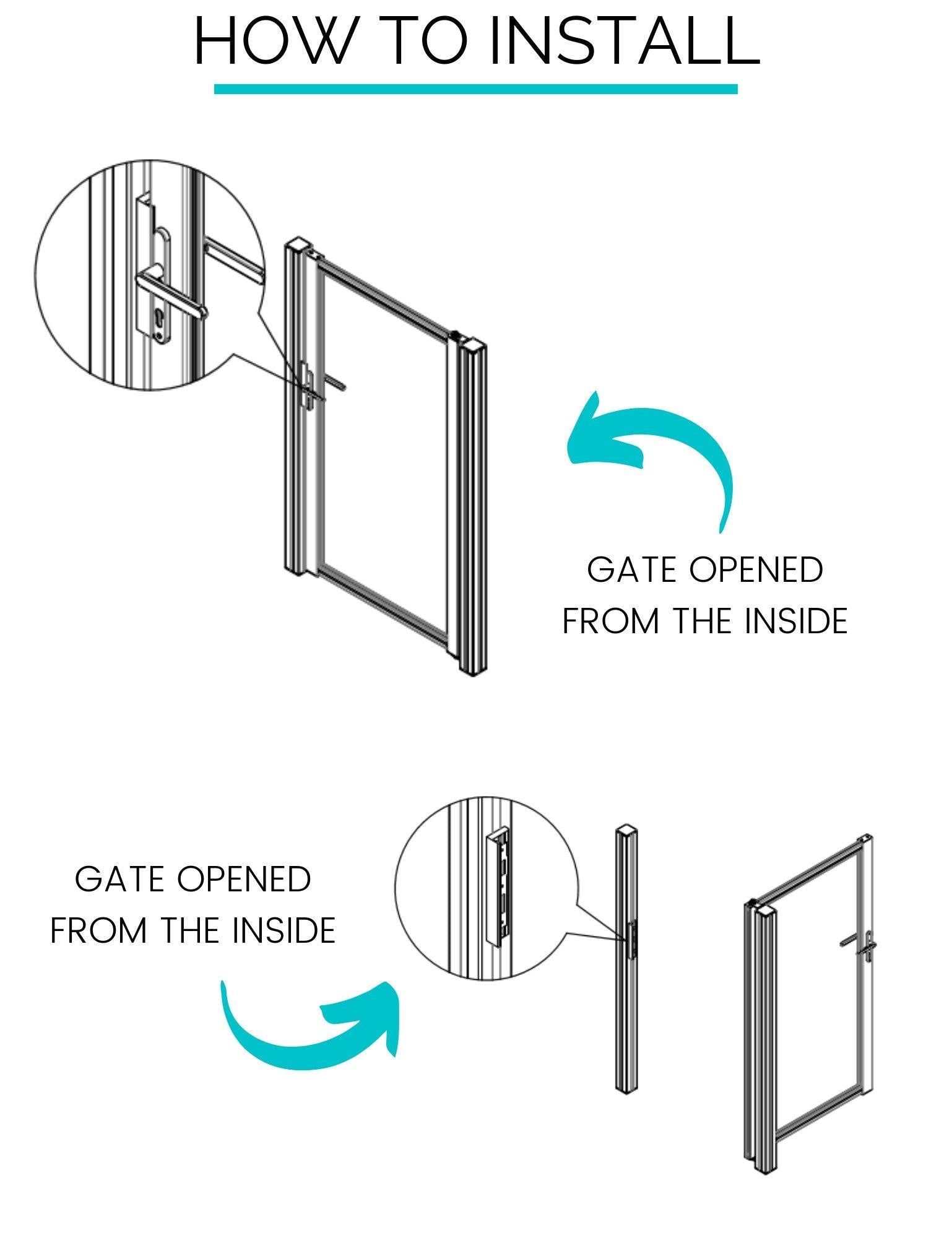 HOW TO INSTALL

GATE OPENED
FROM THE INSIDE

GATE OPENED
FROM THE INSIDE