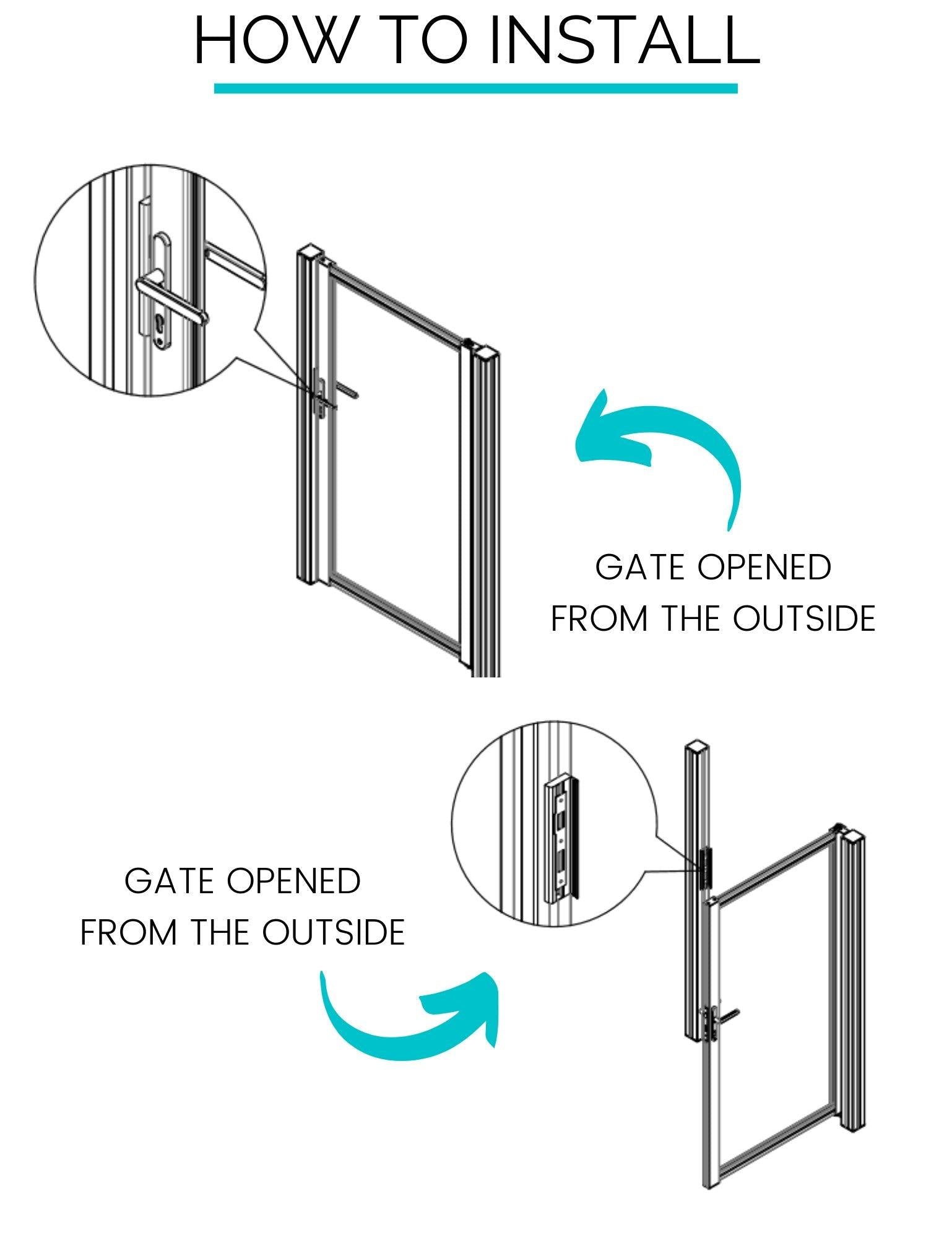 HOW TO INSTALL

GATE OPENED FROM THE OUTSIDE

GATE OPENED FROM THE OUTSIDE