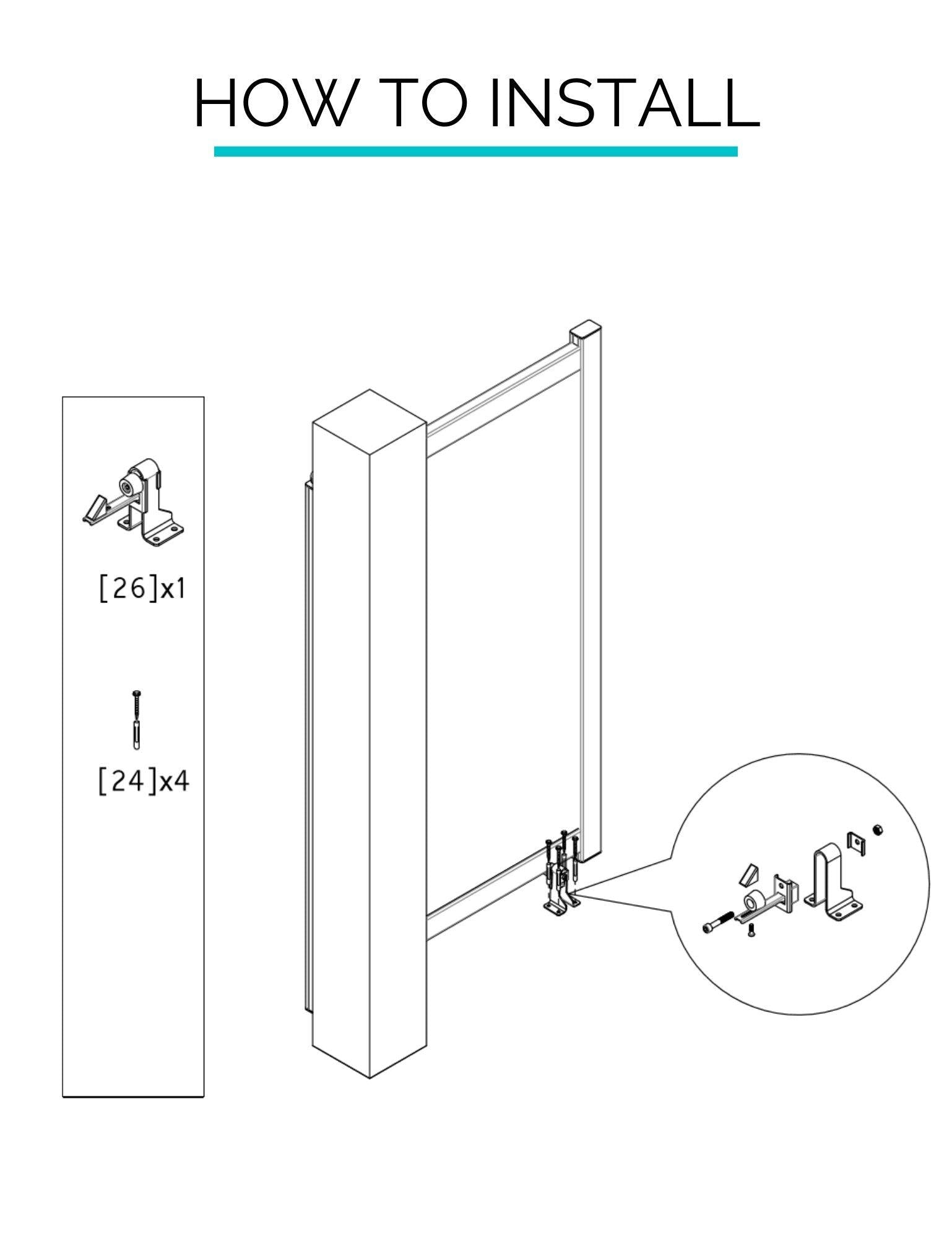 HOW TO INSTALL

[26]x1

[24]x4