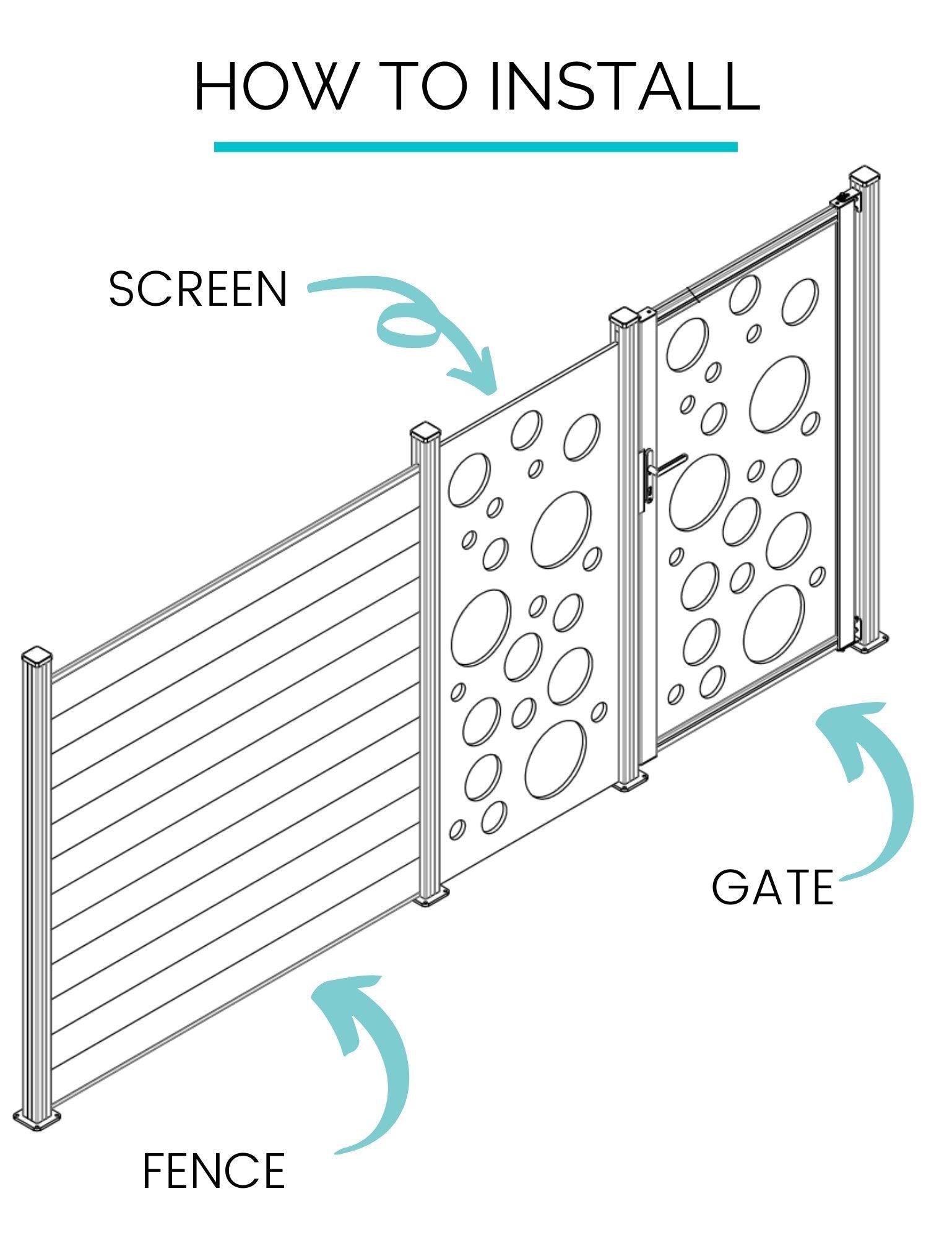 HOW TO INSTALL

SCREEN

GATE

FENCE