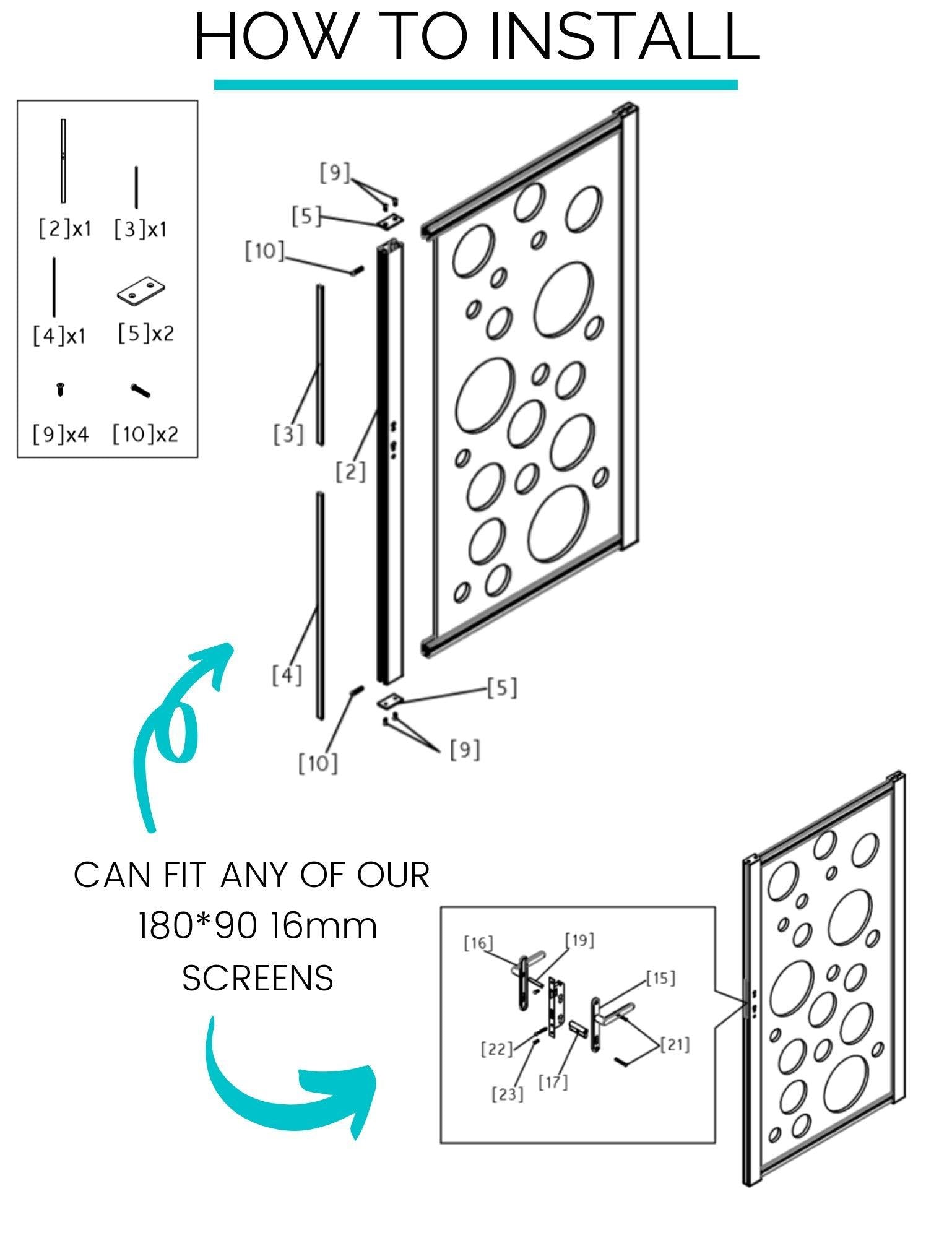 HOW TO INSTALL

[2]x1 [3]x1
[4]x1 [5]x2
[9]x4 [10]x2

[9]
[5]
[10]
[3]
[2]
[4]
[5]
[10]
[9]

CAN FIT ANY OF OUR 180*90 16mm SCREENS

[16]
[19]
[15]
[22]
[21]
[17]
[23]