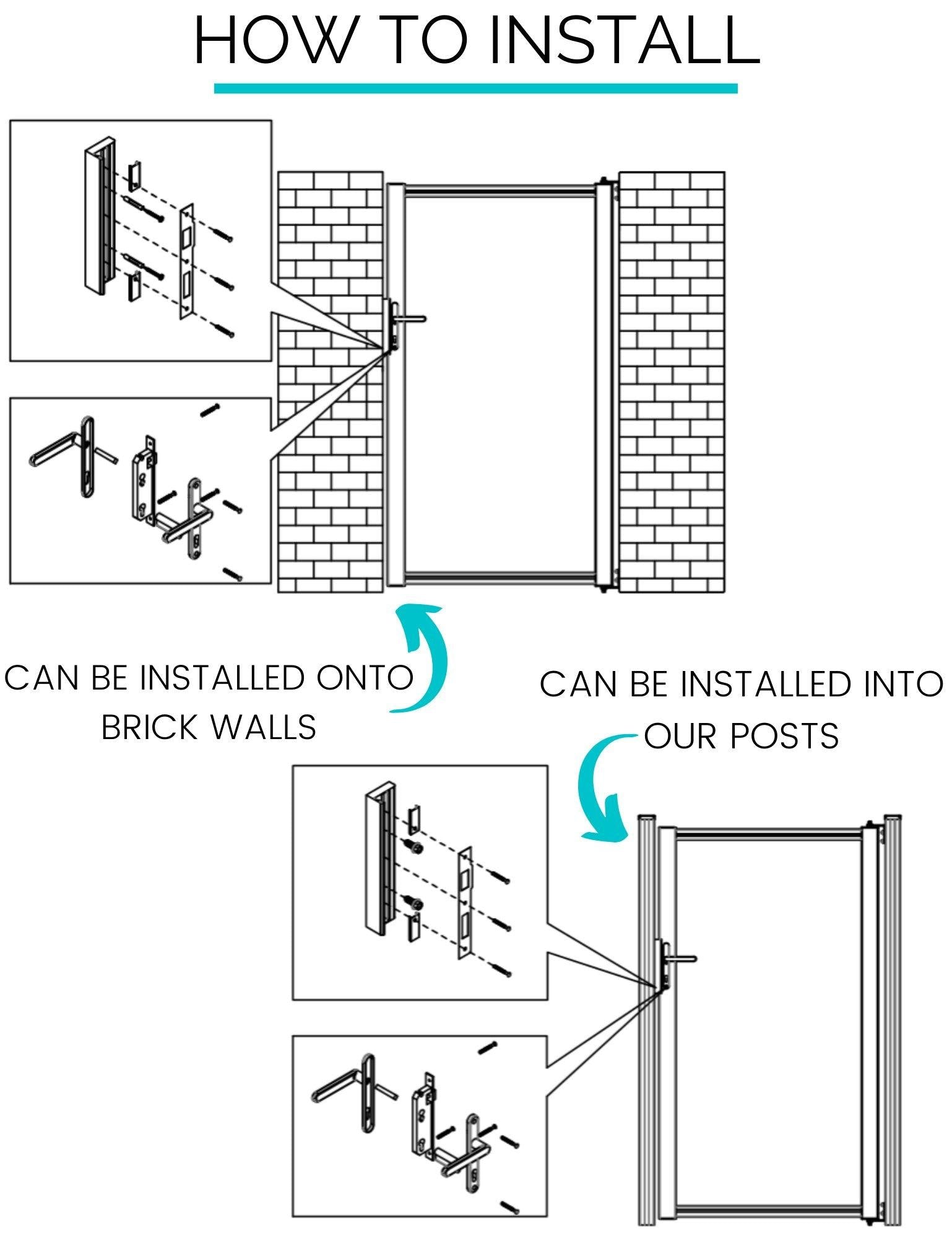 HOW TO INSTALL

CAN BE INSTALLED ONTO BRICK WALLS

CAN BE INSTALLED INTO OUR POSTS